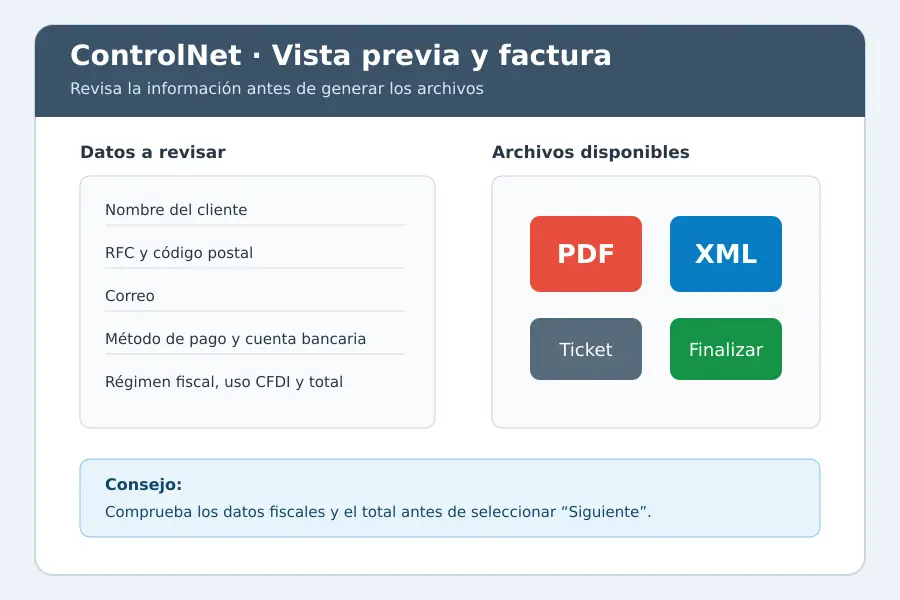 ControlNet · Vista previa y factura
Revisa la información antes de generar los archivos

Datos a revisar

Nombre del cliente

RFC y código postal

Correo

Método de pago y cuenta bancaria

Régimen fiscal, uso CFDI y total

Archivos disponibles

PDF

XML

Ticket

Finalizar

Consejo:
Comprueba los datos fiscales y el total antes de seleccionar “Siguiente”.