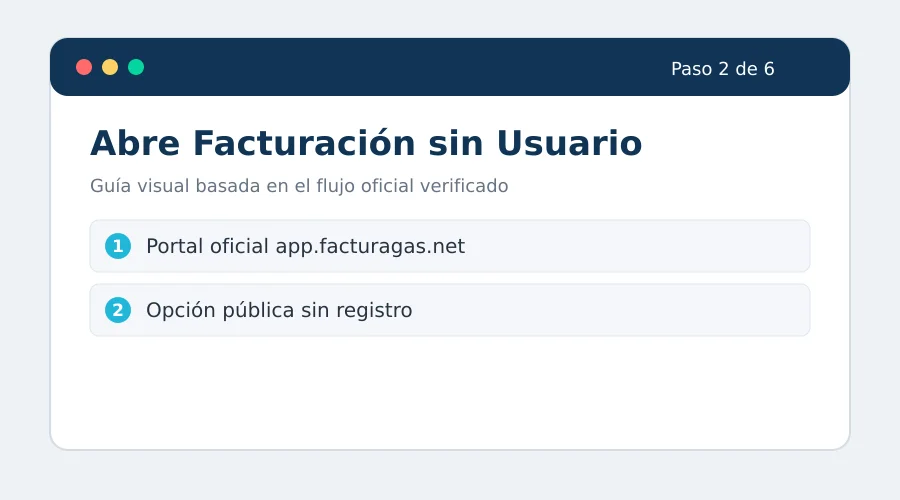 Paso 2 de 6

Abre Facturación sin Usuario

Guía visual basada en el flujo oficial verificado

1 Portal oficial app.facturagas.net

2 Opción pública sin registro